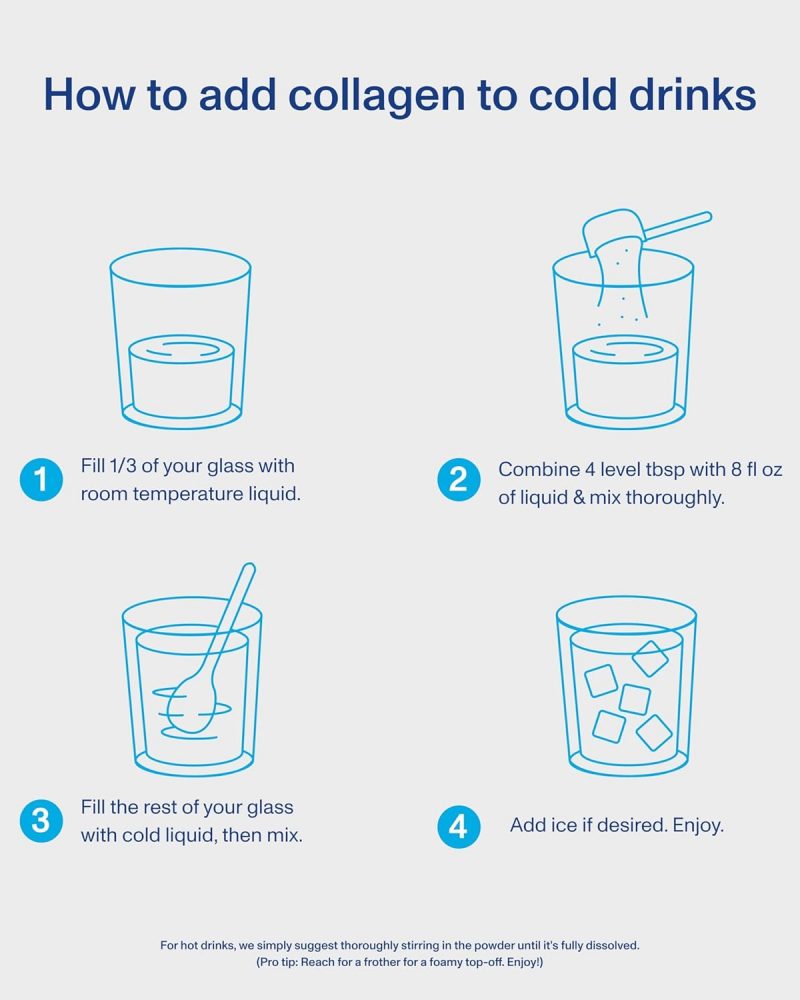 How to add collagen to cold drinks

1 Fill 1/3 of your glass with room temperature liquid.

2 Combine 4 level tbsp with 8 fl oz of liquid & mix thoroughly.

3 Fill the rest of your glass with cold liquid, then mix.

4 Add ice if desired. Enjoy.

For hot drinks, we simply suggest thoroughly stirring in the powder until it's fully dissolved. (Pro tip: Reach for a frother for a foamy top-off. Enjoy!)