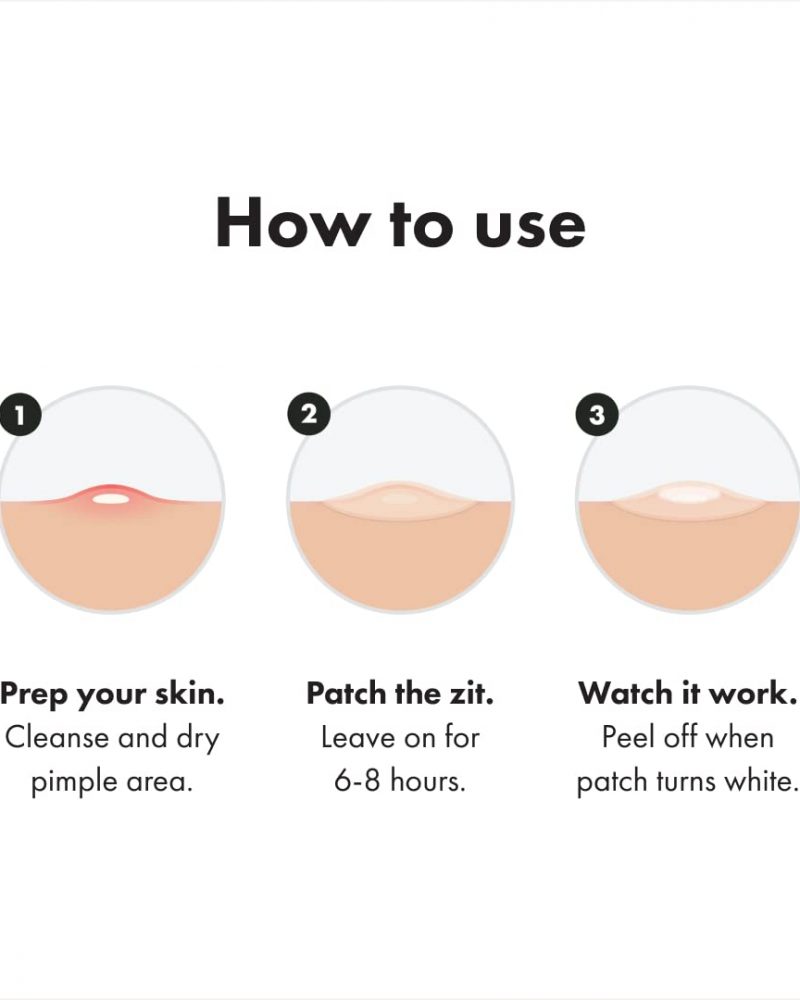 How to use

1

Prep your skin.
Cleanse and dry pimple area.

2

Patch the zit.
Leave on for 6-8 hours.

3

Watch it work.
Peel off when patch turns white.